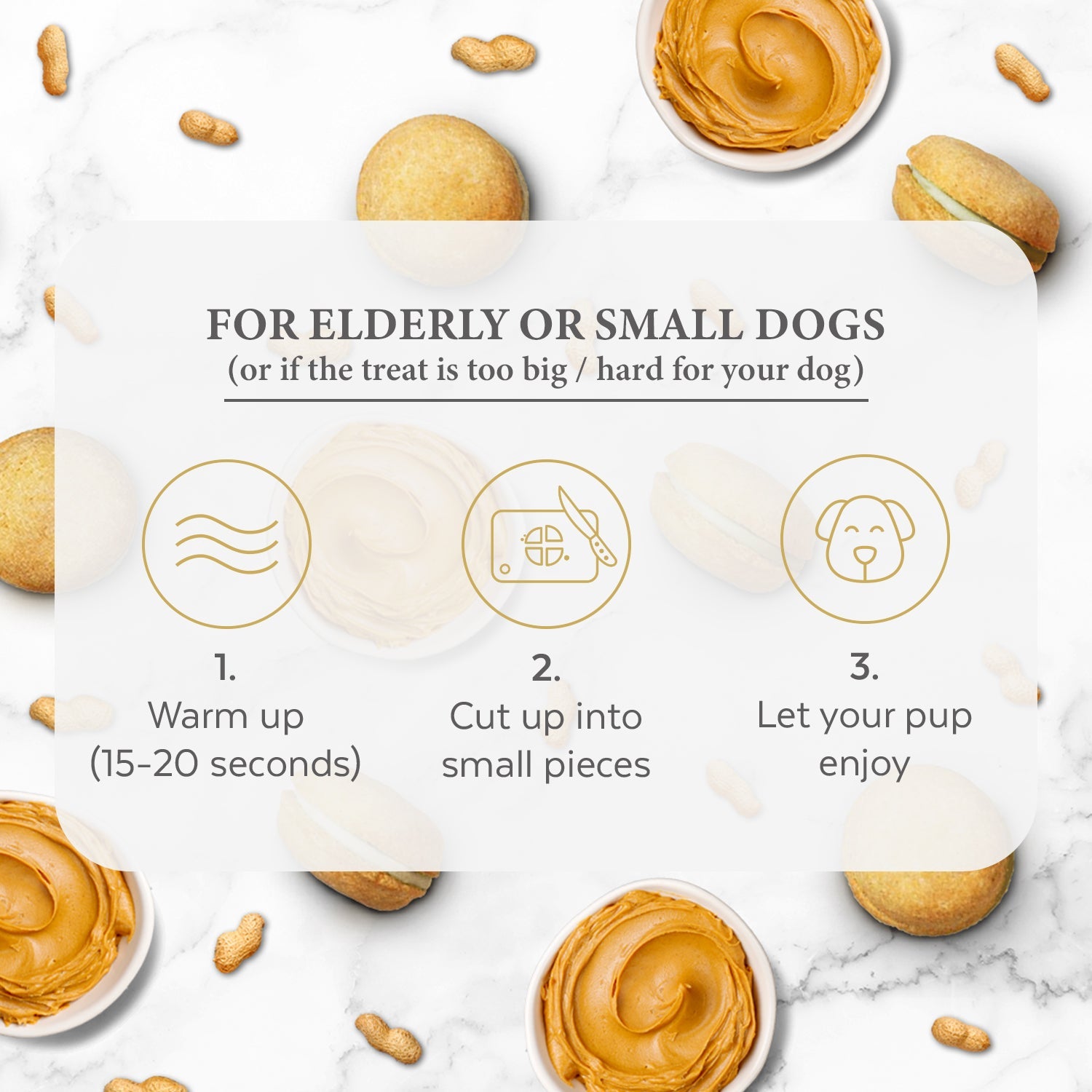 FOR ELDERLY OR SMALL DOGS
(or if the treat is too big / hard for your dog)

1.
Warm up
(15-20 seconds)

2.
Cut up into
small pieces

3.
Let your pup
enjoy