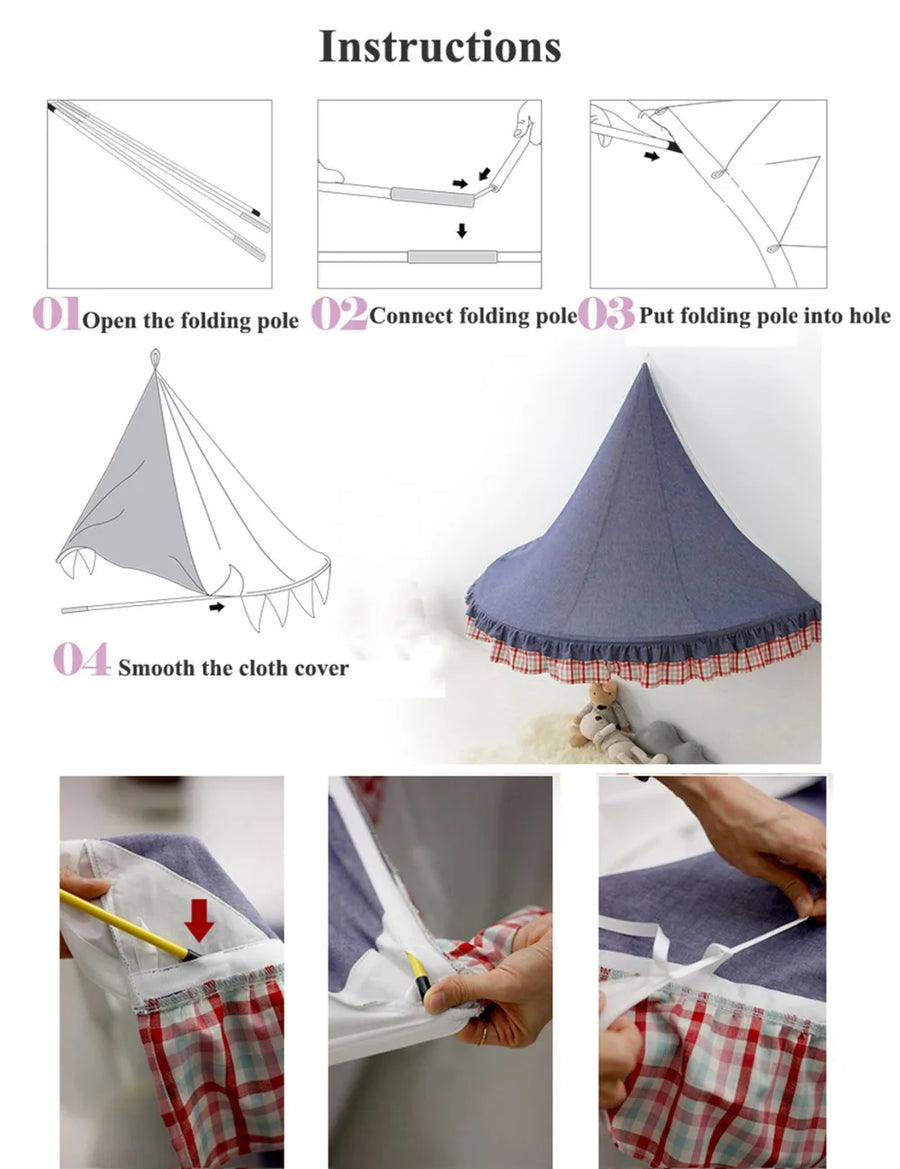 Instructions

01 Open the folding pole

02 Connect folding pole

03 Put folding pole into hole

04 Smooth the cloth cover