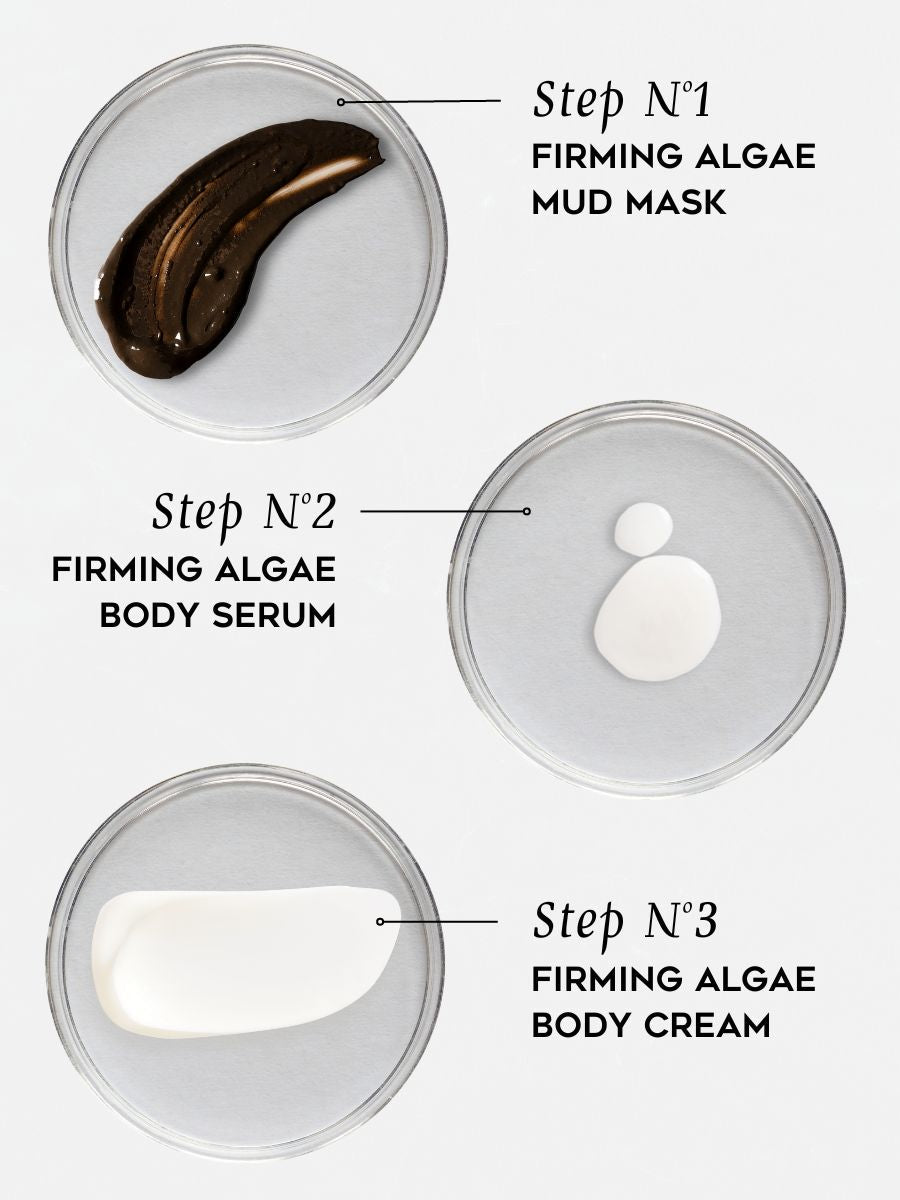 Step N°1
FIRMING ALGAE
MUD MASK

Step N°2
FIRMING ALGAE
BODY SERUM

Step N°3
FIRMING ALGAE
BODY CREAM